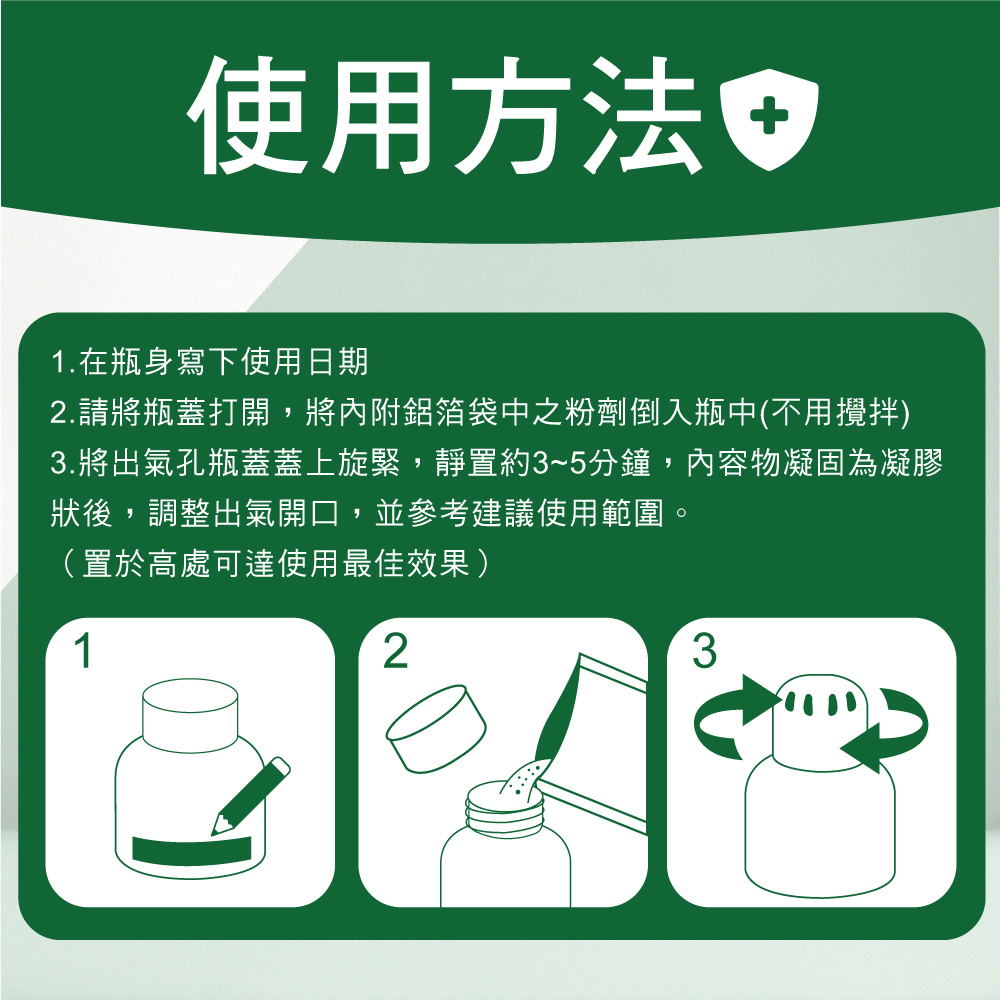 使用方法

1.在瓶身寫下使用日期
2.請將瓶蓋打開，將內附鋁箔袋中之粉劑倒入瓶中(不用攪拌)
3.將出氣孔瓶蓋蓋上旋緊，靜置約3~5分鐘，內容物凝固為凝膠狀後，調整出氣開口，並參考建議使用範圍。
（置於高處可達使用最佳效果）

1

2

3