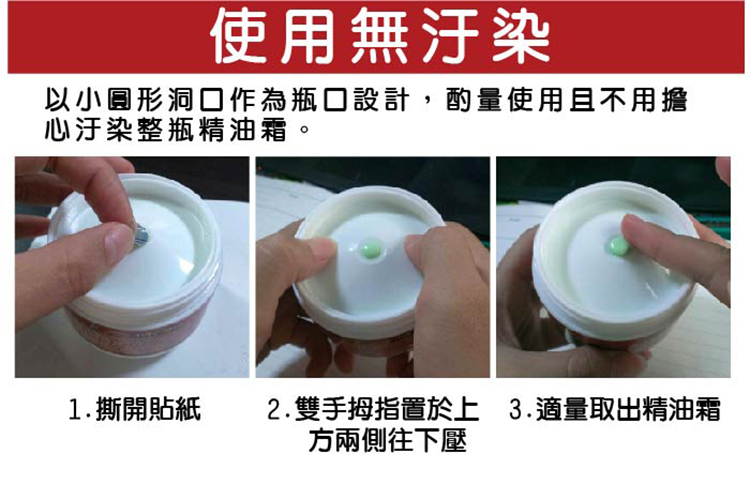 使用無汙染

以小圓形洞口作為瓶口設計，酌量使用且不用擔心汙染整瓶精油霜。

1.撕開貼紙

2.雙手拇指置於上方兩側往下壓

3.適量取出精油霜