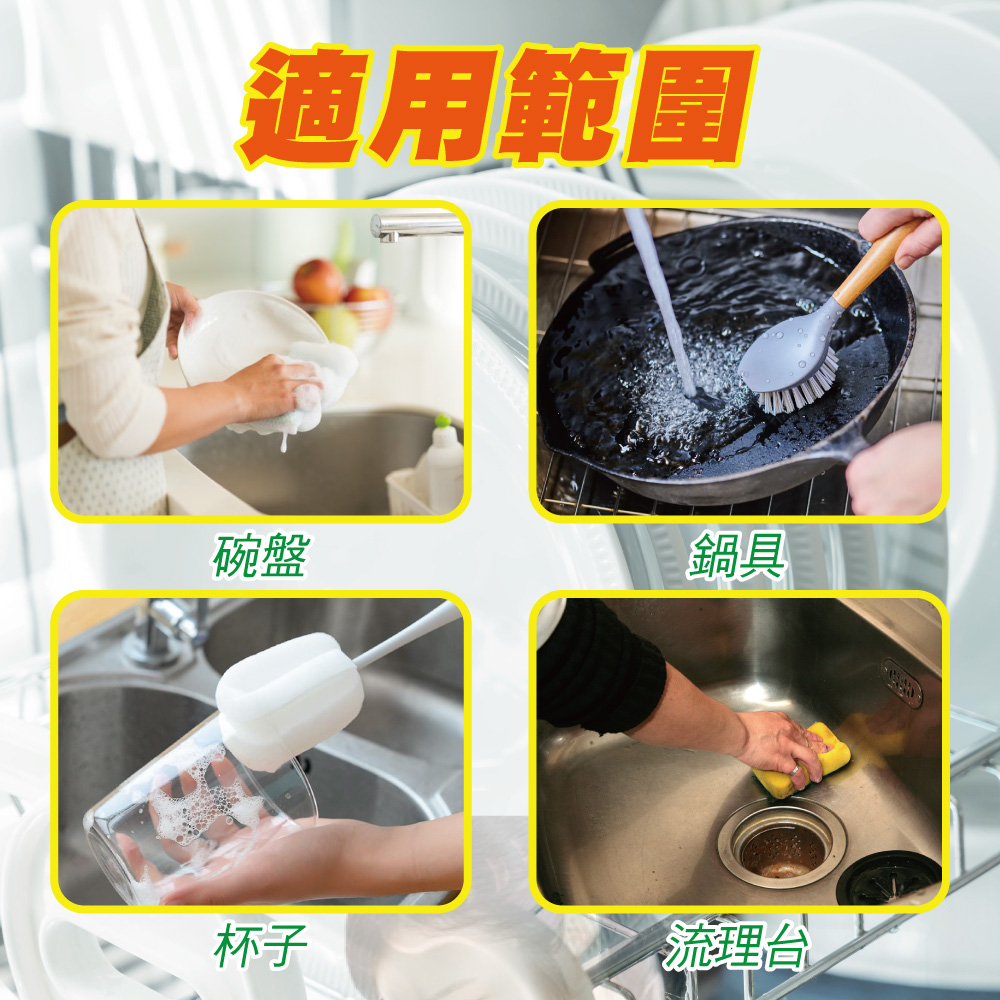 適用範圍

碗盤

鍋具

杯子

流理台